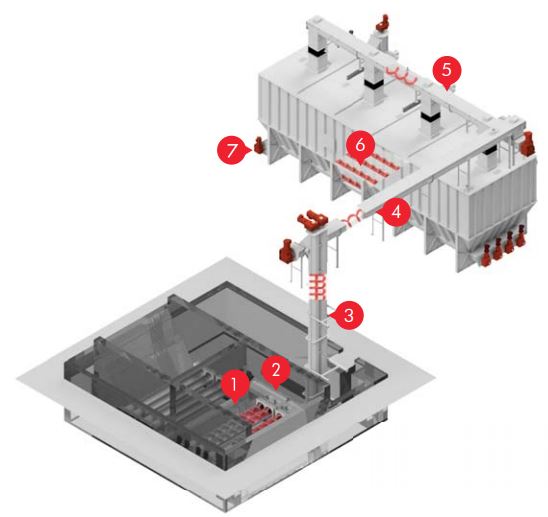 5
7
6
4
3
2
1